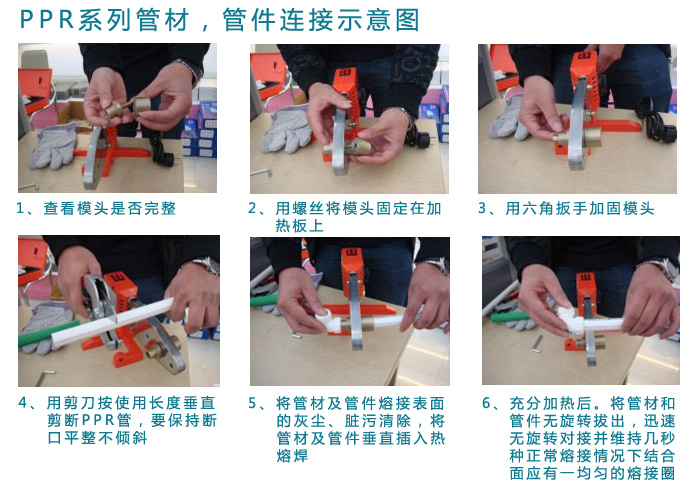 PPR系列管材，管件连接示意图

1、查看模头是否完整

2、用螺丝将模头固定在加热板上

3、用六角扳手加固模头

4、用剪刀按使用长度垂直剪断PPR管，要保持断口平整不倾斜

5、将管材及管件熔接表面的灰尘、脏污清除，将管材及管件垂直插入热熔焊

6、充分加热后。将管材和管件无旋转拔出，迅速无旋转对接并维持几秒种正常熔接情况下结合面应有一均匀的熔接圈